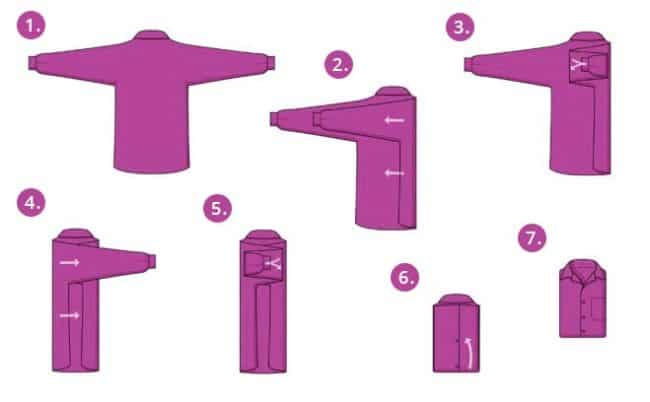 1.

2.

3.

4.

5.

6.

7.